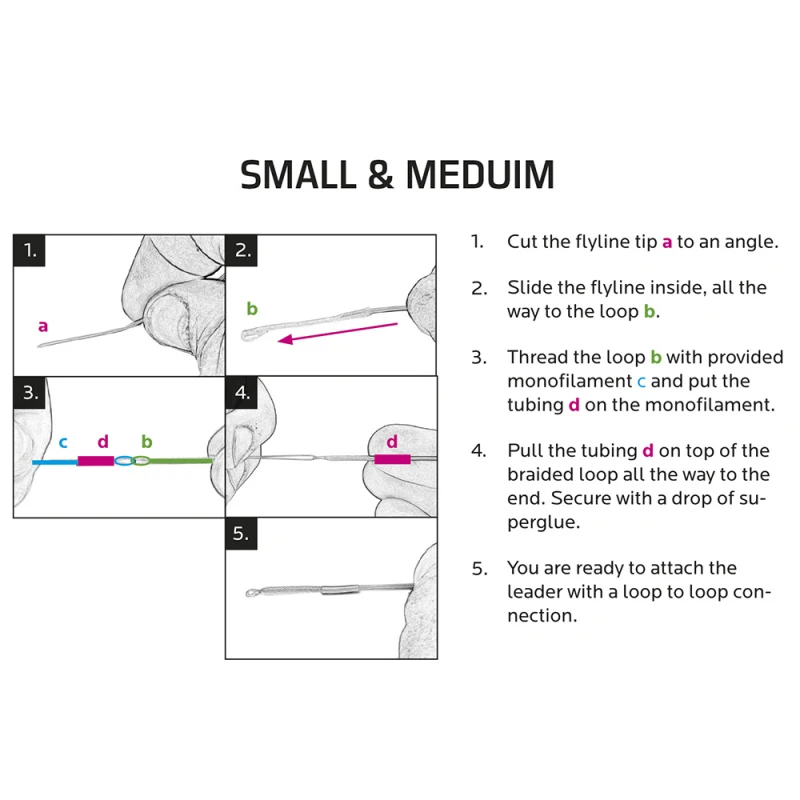 SMALL & MEDUIM

1.
a

2.
b

3.
c d b

4.
d

5.

1. Cut the flyline tip a to an angle.

2. Slide the flyline inside, all the way to the loop b.

3. Thread the loop b with provided monofilament c and put the tubing d on the monofilament.

4. Pull the tubing d on top of the braided loop all the way to the end. Secure with a drop of superglue.

5. You are ready to attach the leader with a loop to loop connection.